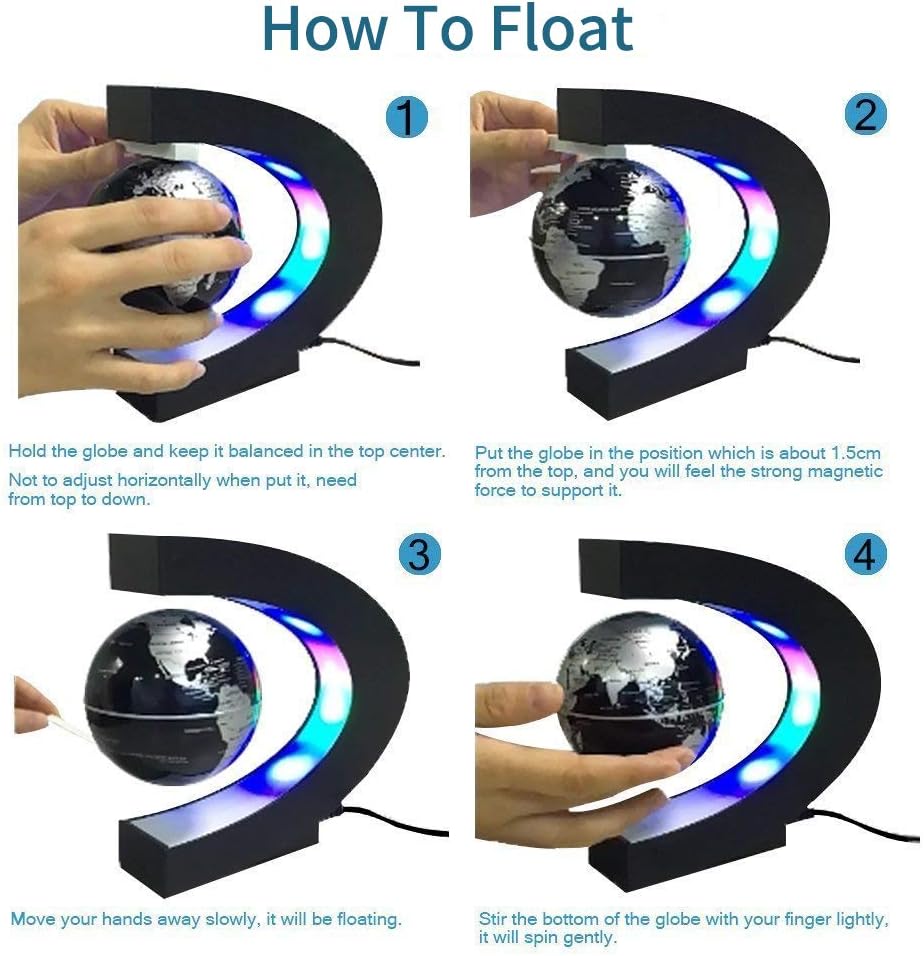 How To Float

1

Hold the globe and keep it balanced in the top center.

Not to adjust horizontally when put it, need from top to down.

2

Put the globe in the position which is about 1.5cm from the top, and you will feel the strong magnetic force to support it.

3

Move your hands away slowly, it will be floating.

4

Stir the bottom of the globe with your finger lightly, it will spin gently.