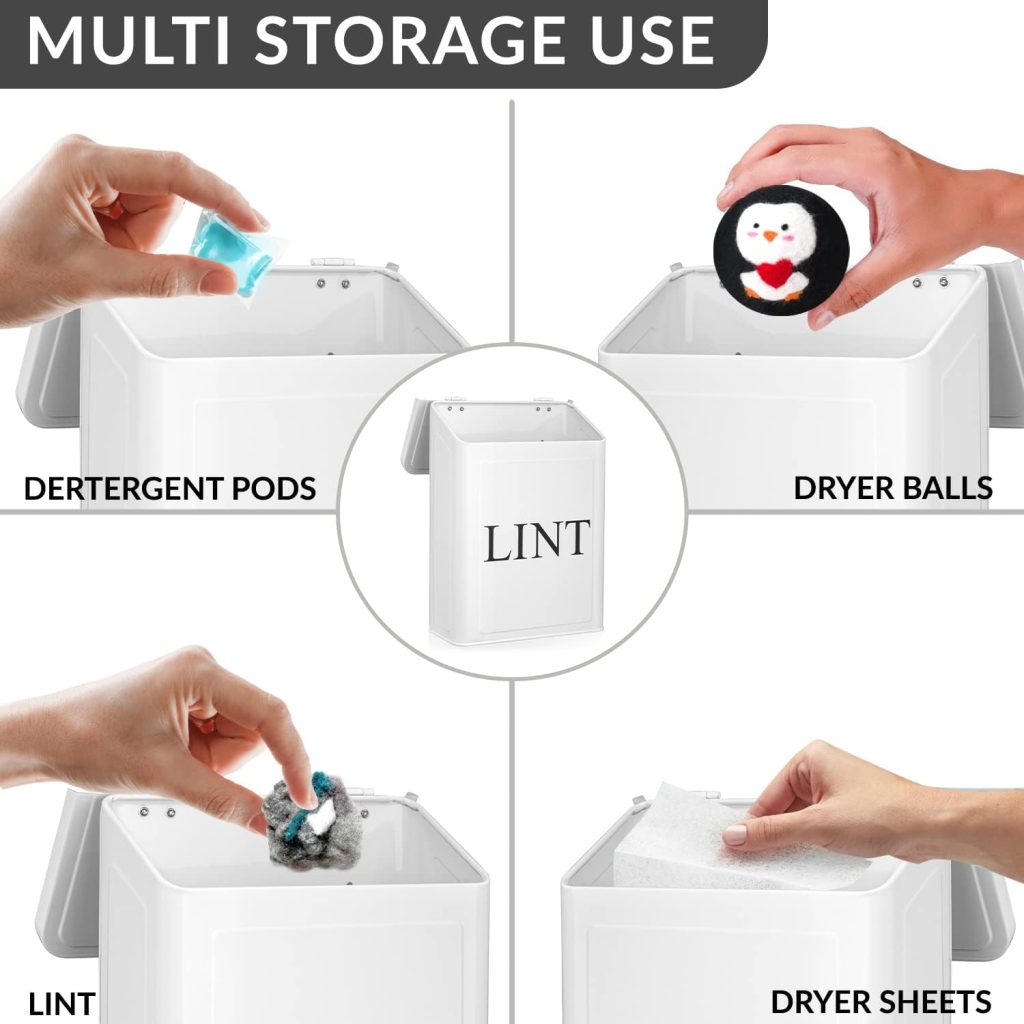 MULTI STORAGE USE

DERTERGENT PODS

DRYER BALLS

LINT

LINT

DRYER SHEETS